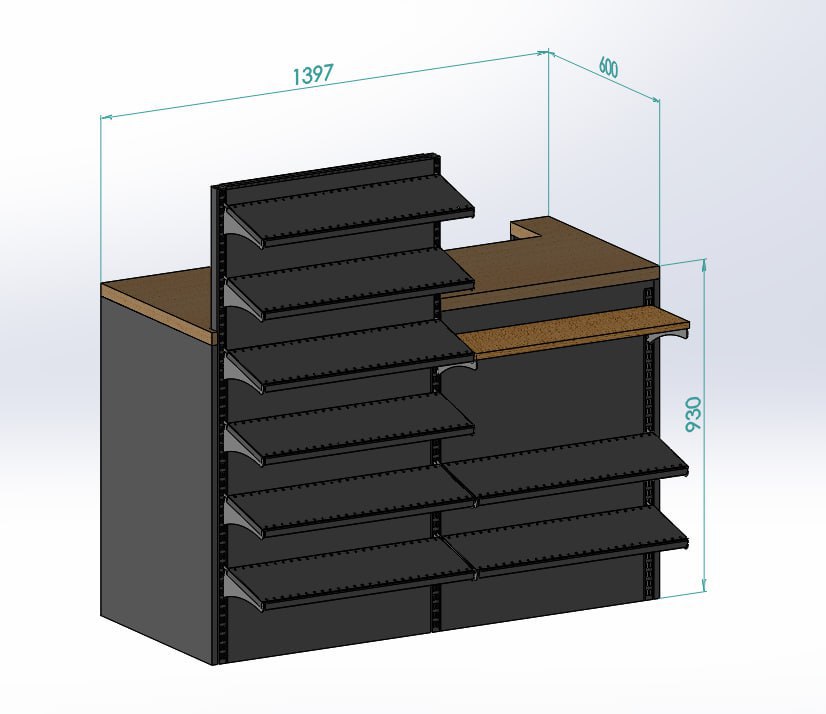 1397
600
930